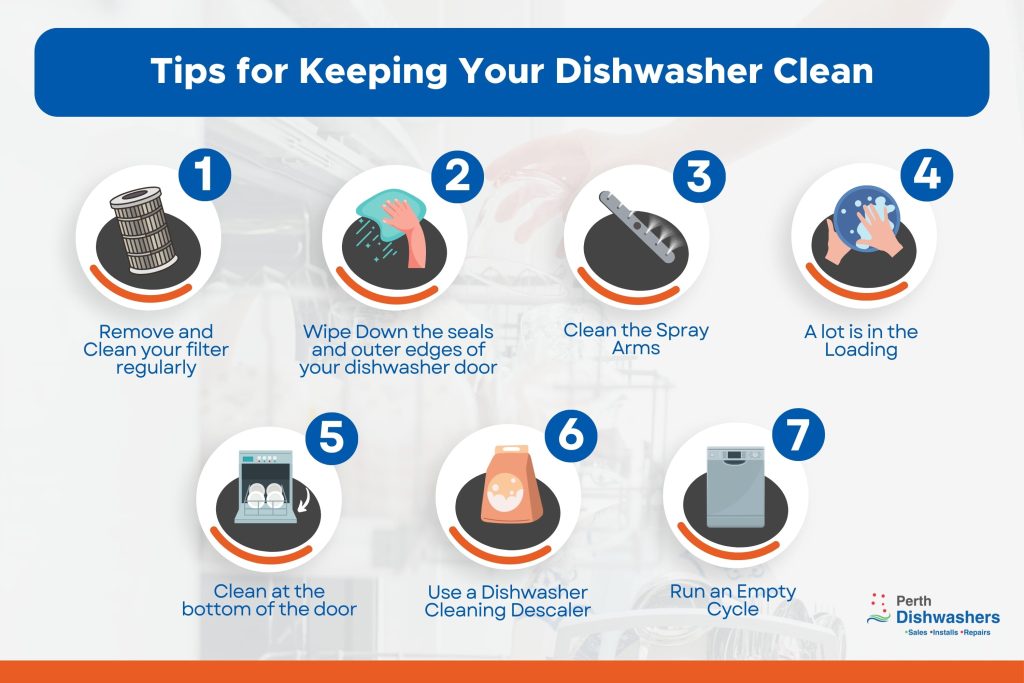 Tips for Keeping Your Dishwasher Clean

1

Remove and Clean your filter regularly

2

Wipe Down the seals and outer edges of your dishwasher door

3

Clean the Spray Arms

4

A lot is in the Loading

5

Clean at the bottom of the door

6

Use a Dishwasher Cleaning Descaler

7

Run an Empty Cycle

Perth Dishwashers
•Sales •Installs •Repairs