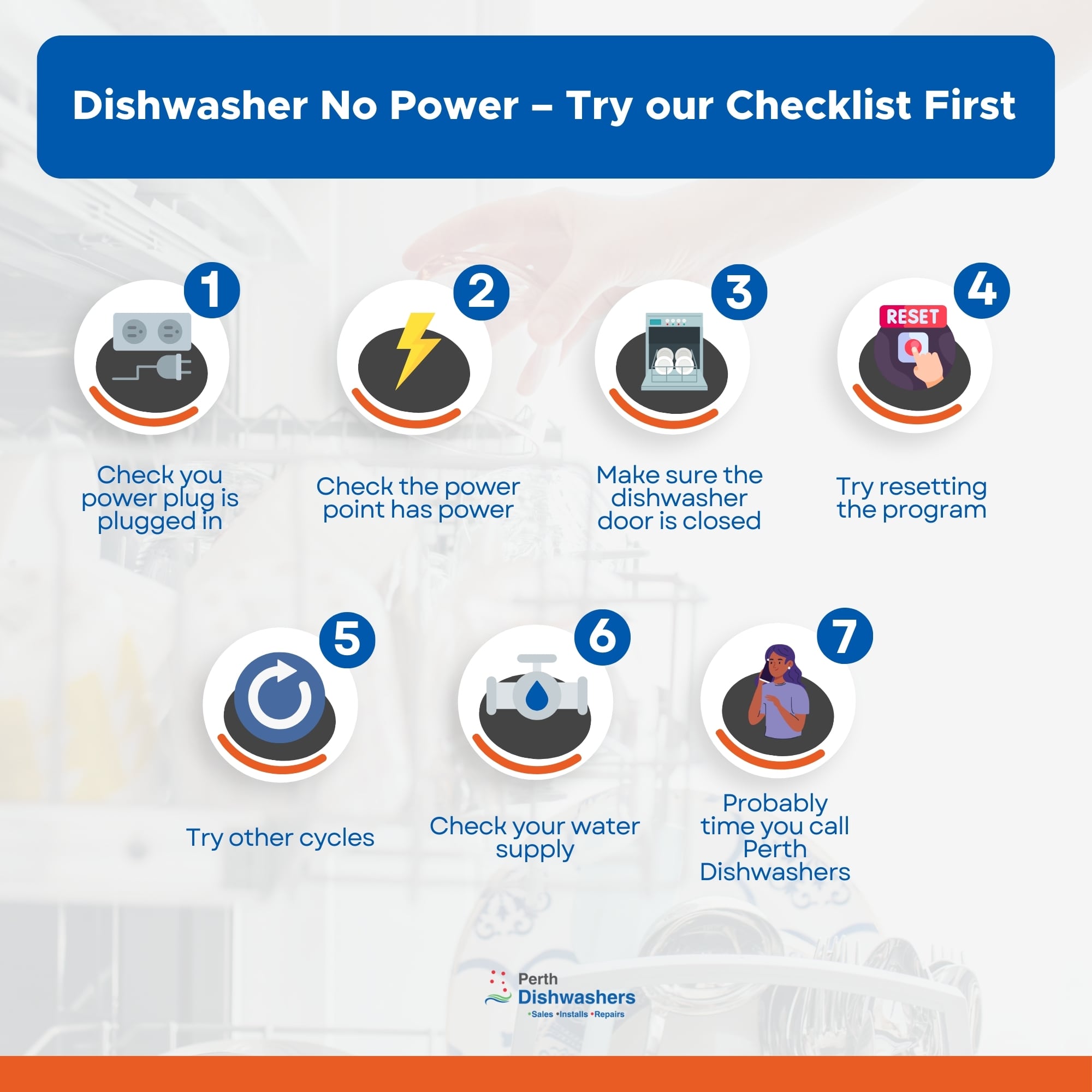 Dishwasher No Power – Try our Checklist First

1

Check you power plug is plugged in

2

Check the power point has power

3

Make sure the dishwasher door is closed

4

RESET

Try resetting the program

5

Try other cycles

6

Check your water supply

7

Probably time you call Perth Dishwashers

Perth Dishwashers
•Sales •Installs •Repairs