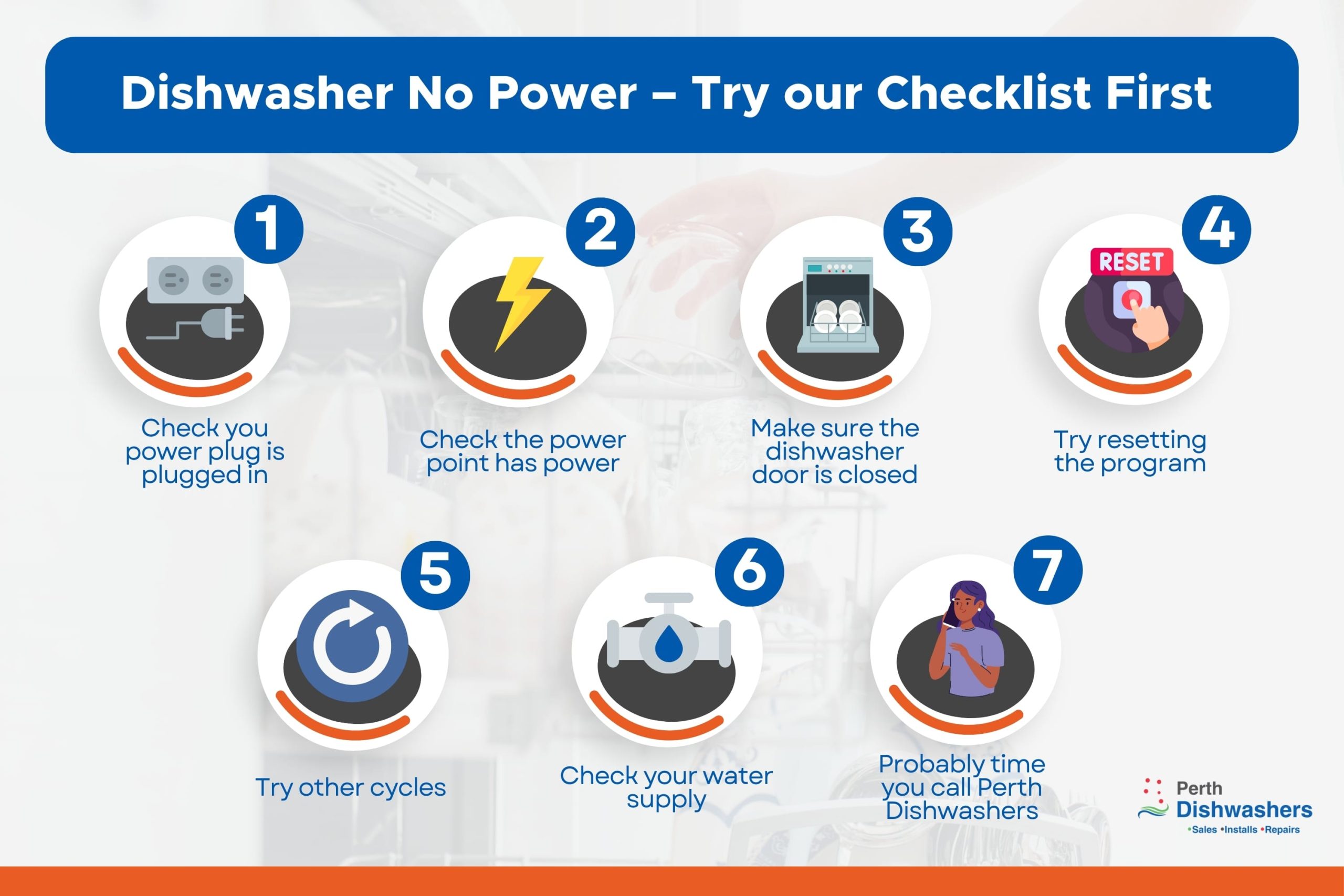 Dishwasher No Power – Try our Checklist First

1
Check you power plug is plugged in

2
Check the power point has power

3
Make sure the dishwasher door is closed

4
RESET
Try resetting the program

5
Try other cycles

6
Check your water supply

7
Probably time you call Perth Dishwashers

Perth Dishwashers
•Sales •Installs •Repairs